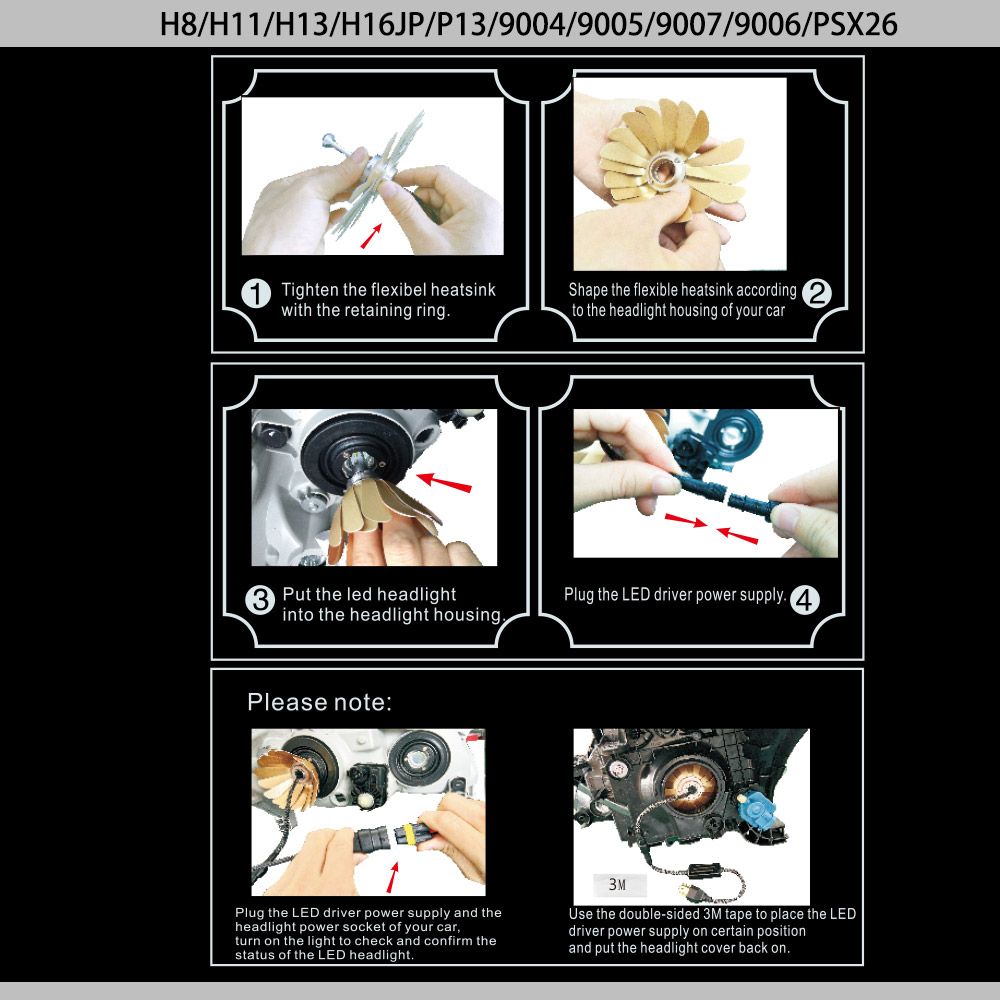 H8/H11/H13/H16JP/P13/9004/9005/9007/9006/PSX26

1 Tighten the flexibel heatsink with the retaining ring.

Shape the flexible heatsink according to the headlight housing of your car 2

3 Put the led headlight into the headlight housing.

Plug the LED driver power supply. 4

Please note:

Plug the LED driver power supply and the headlight power socket of your car, turn on the light to check and confirm the status of the LED headlight.

3M

Use the double-sided 3M tape to place the LED driver power supply on certain position and put the headlight cover back on.