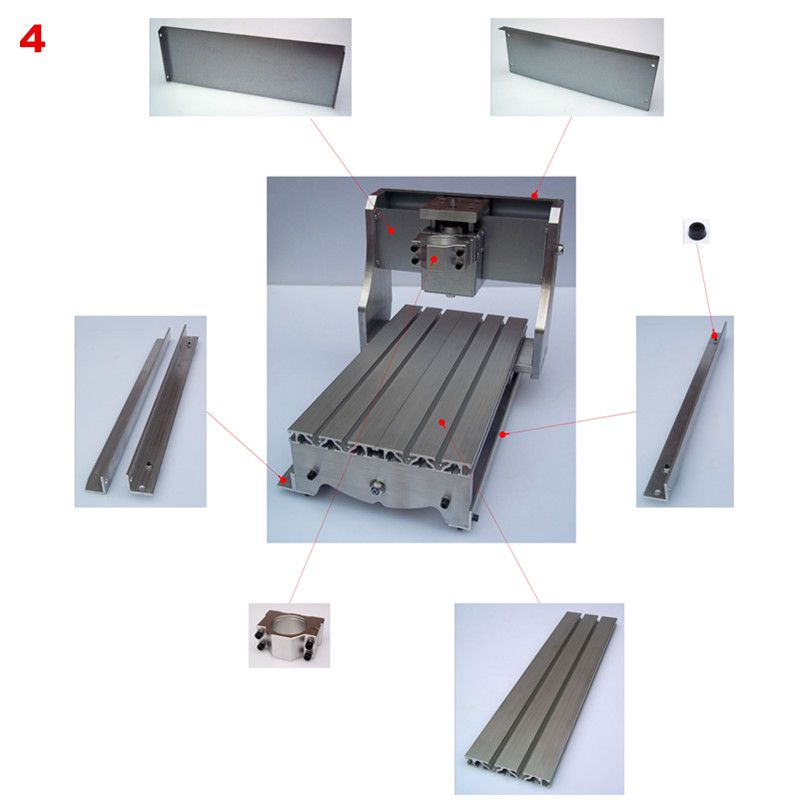 4